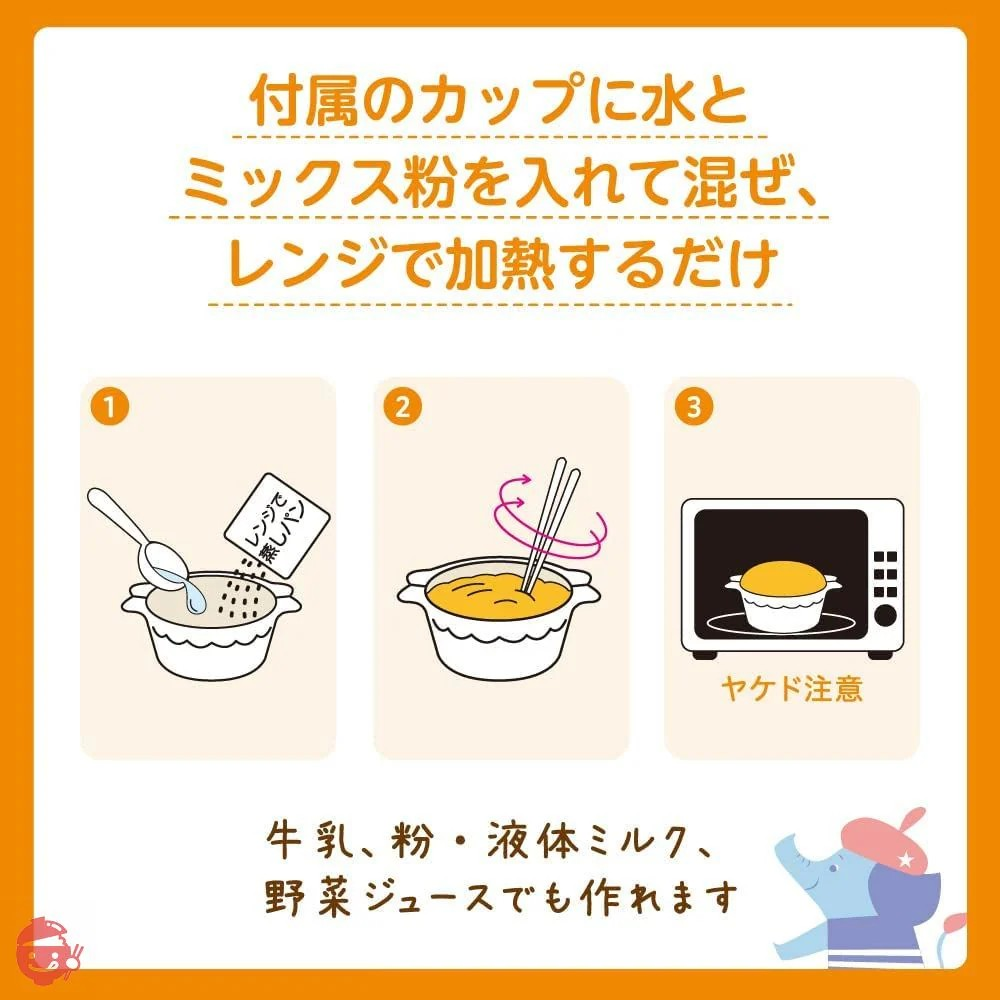 付属のカップに水と
ミックス粉を入れて混ぜ、
レンジで加熱するだけ

1

レンジで蒸しパン

2

3

ヤケド注意

牛乳、粉・液体ミルク、
野菜ジュースでも作れます